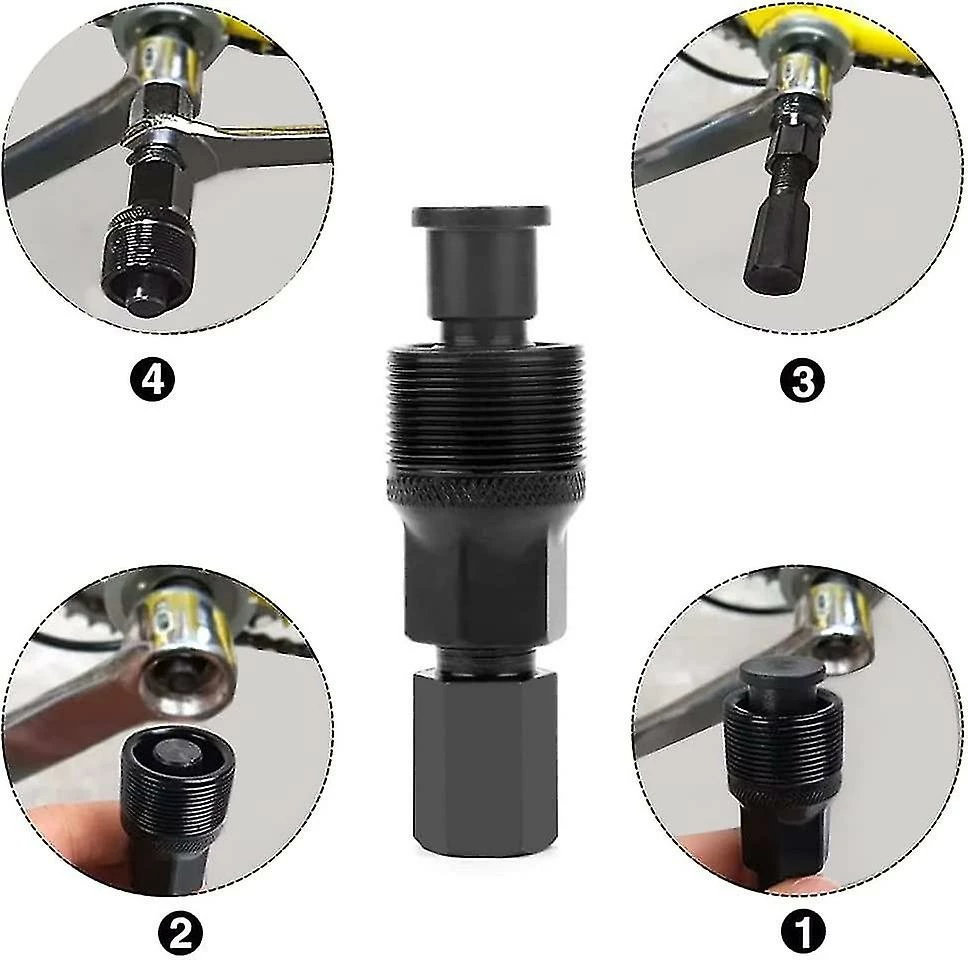 4

3

2

1