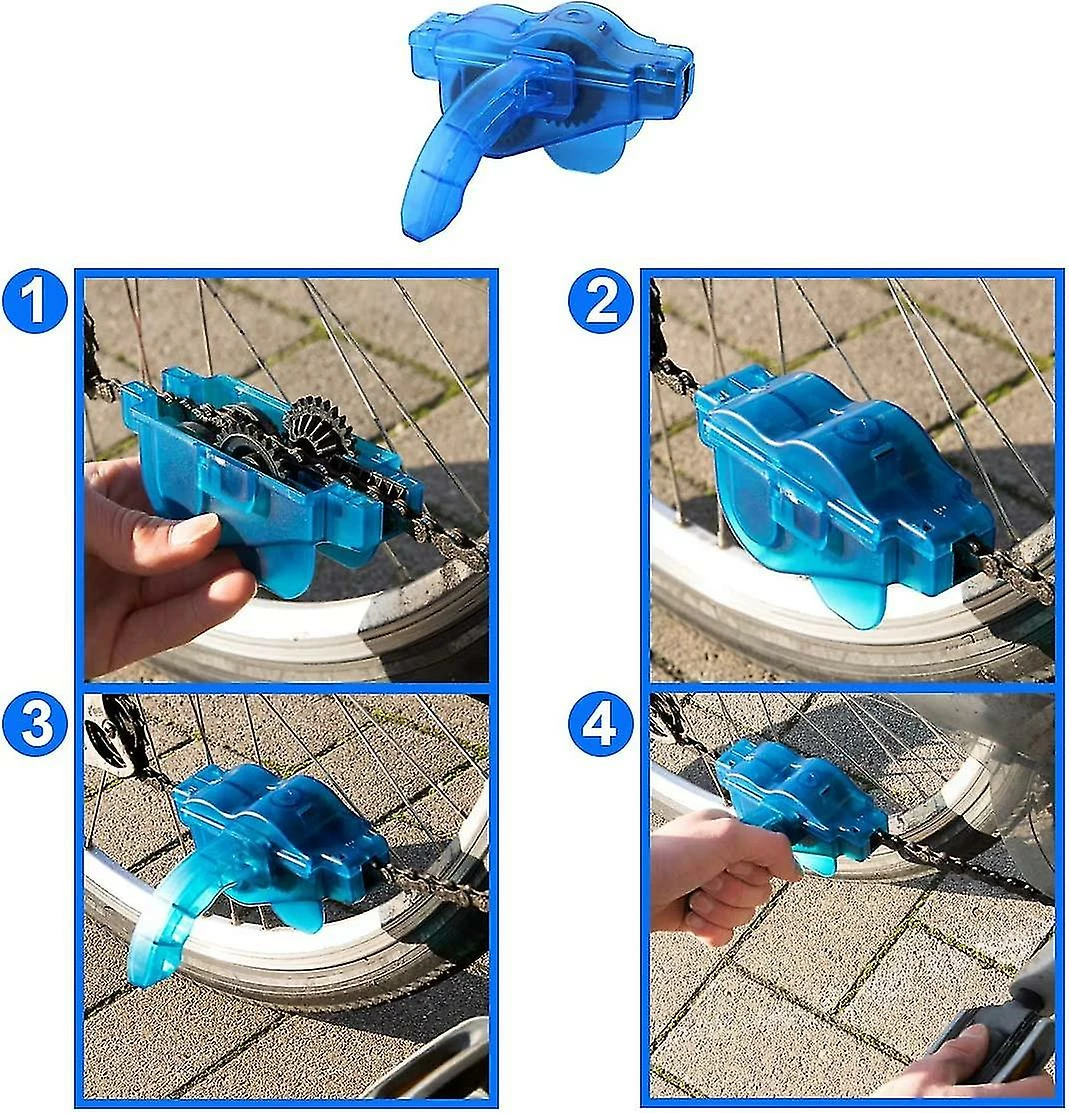 1
2
3
4