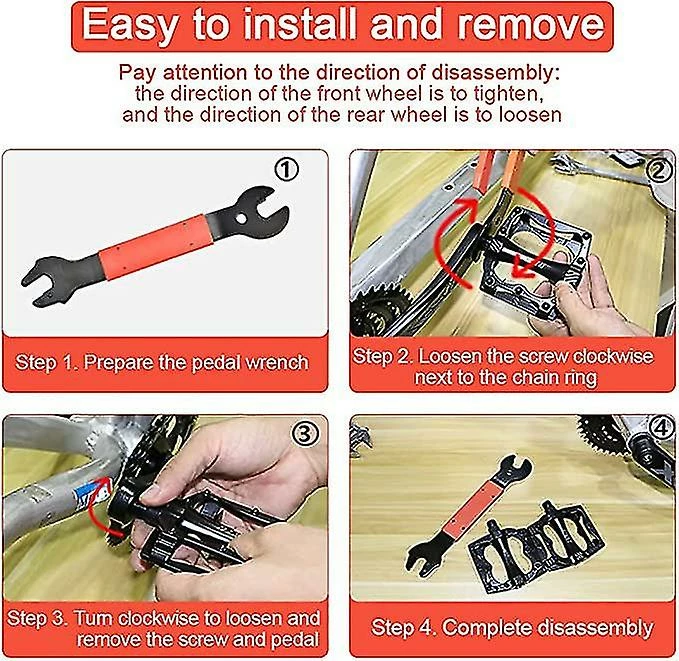 Easy to install and remove

Pay attention to the direction of disassembly: the direction of the front wheel is to tighten, and the direction of the rear wheel is to loosen

①

Step 1. Prepare the pedal wrench

②

Step 2. Loosen the screw clockwise next to the chain ring

③

Step 3. Turn clockwise to loosen and remove the screw and pedal

④

Step 4. Complete disassembly