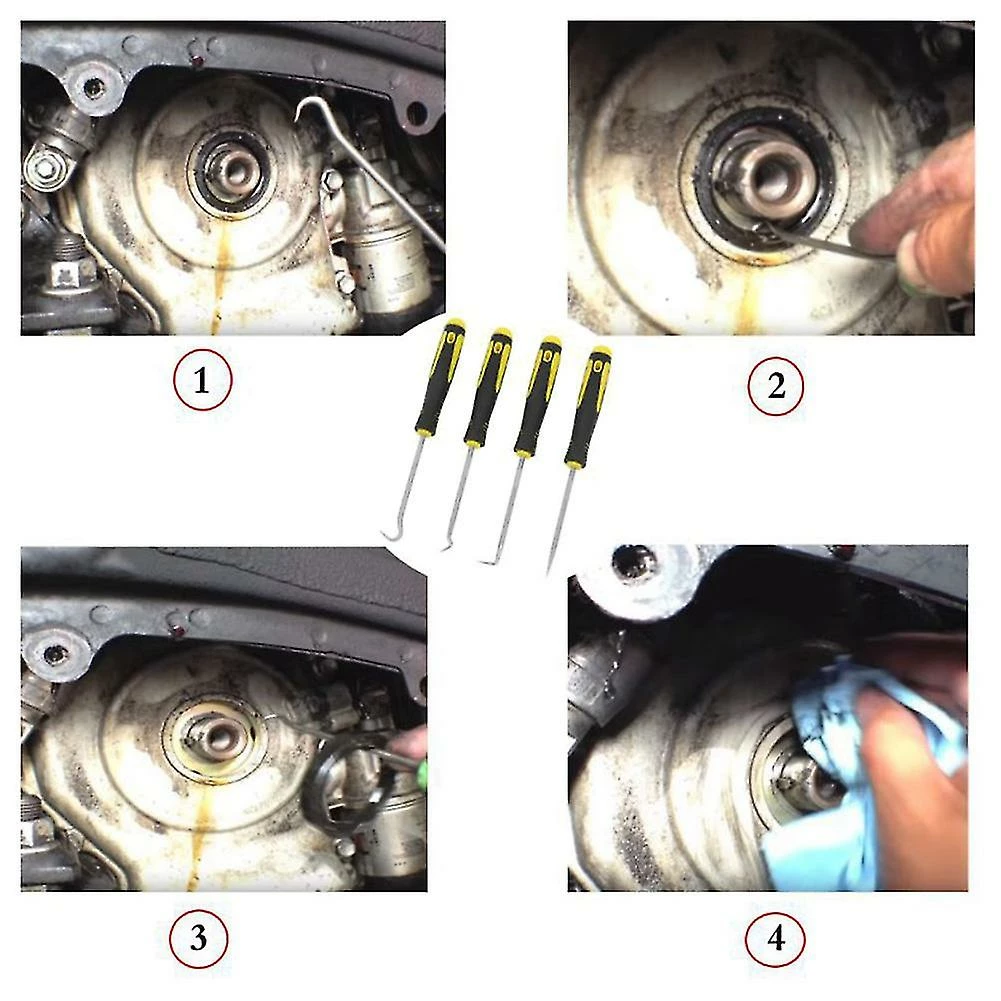 1

2

3

4