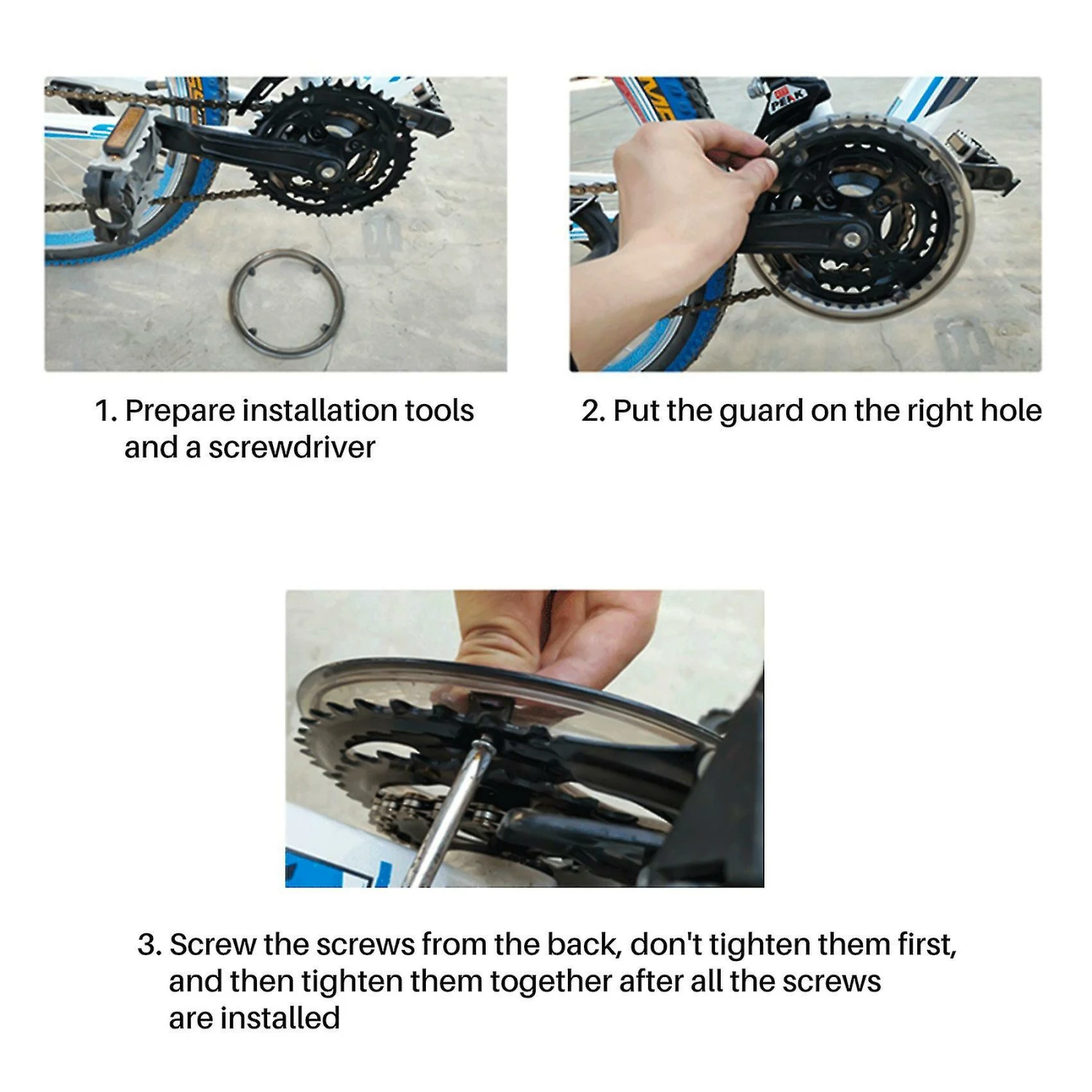 PEAK

1. Prepare installation tools and a screwdriver

2. Put the guard on the right hole

3. Screw the screws from the back, don't tighten them first, and then tighten them together after all the screws are installed