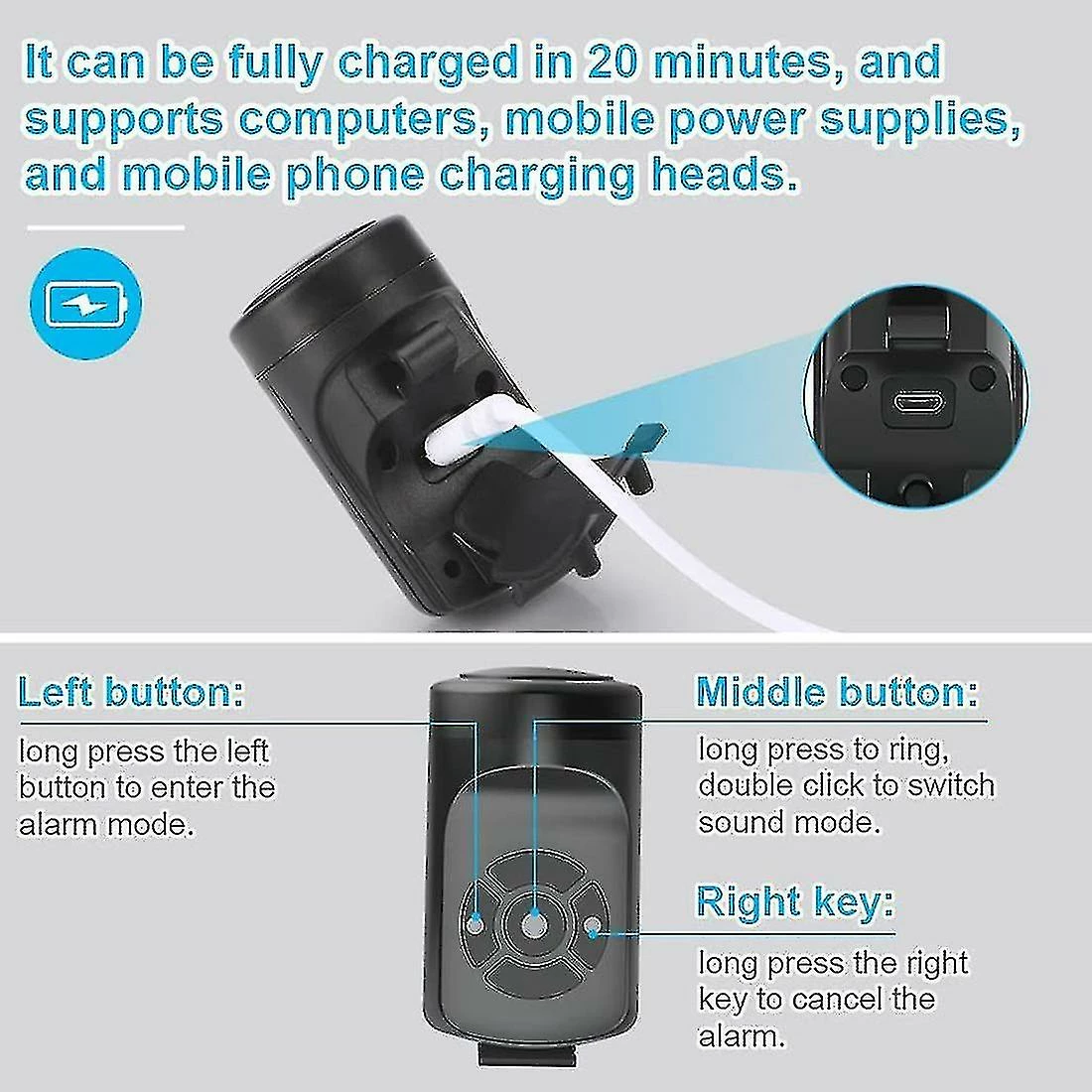 It can be fully charged in 20 minutes, and supports computers, mobile power supplies, and mobile phone charging heads.

Left button:

long press the left button to enter the alarm mode.

Middle button:

long press to ring, double click to switch sound mode.

Right key:

long press the right key to cancel the alarm.