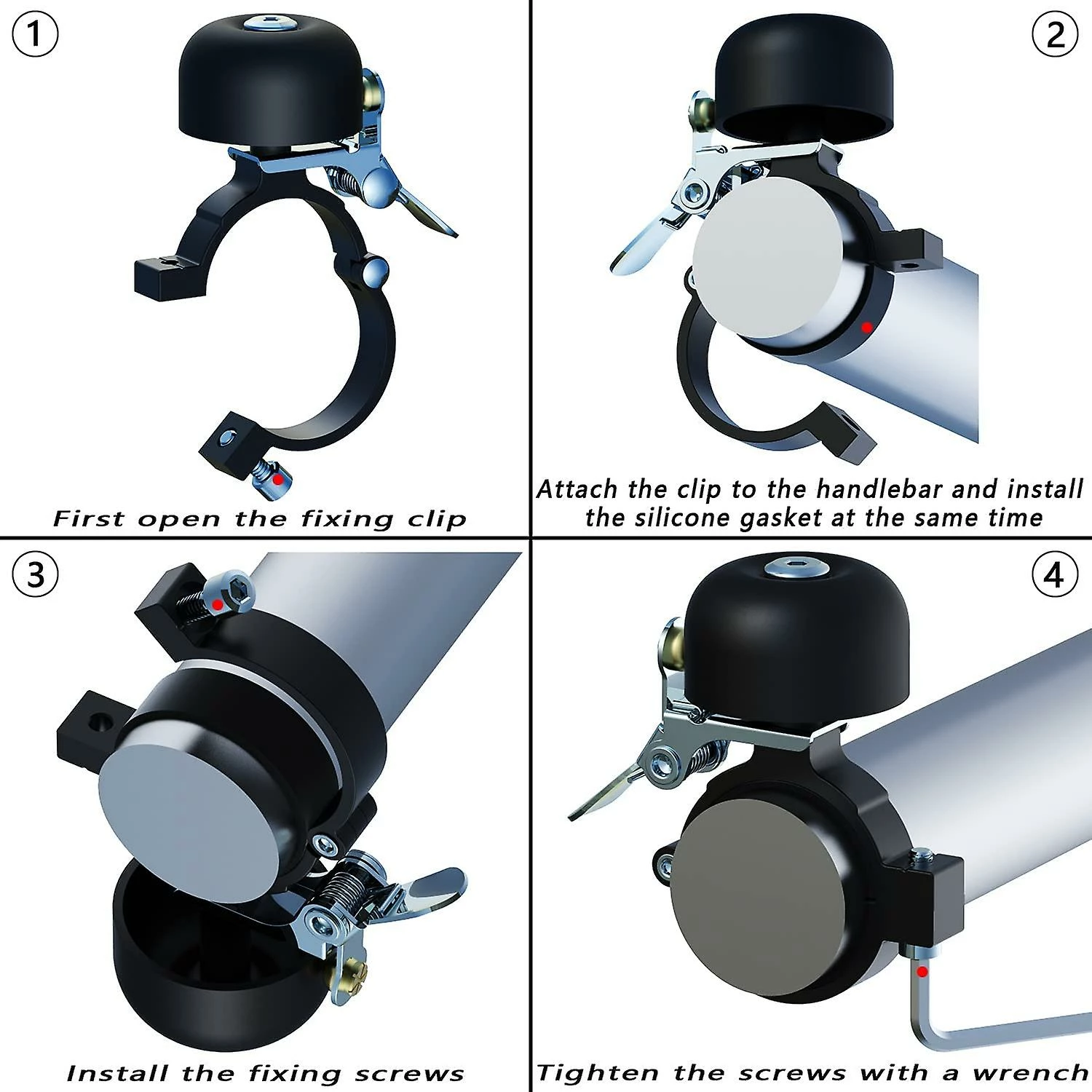 ①

First open the fixing clip

②

Attach the clip to the handlebar and install the silicone gasket at the same time

③

Install the fixing screws

④

Tighten the screws with a wrench