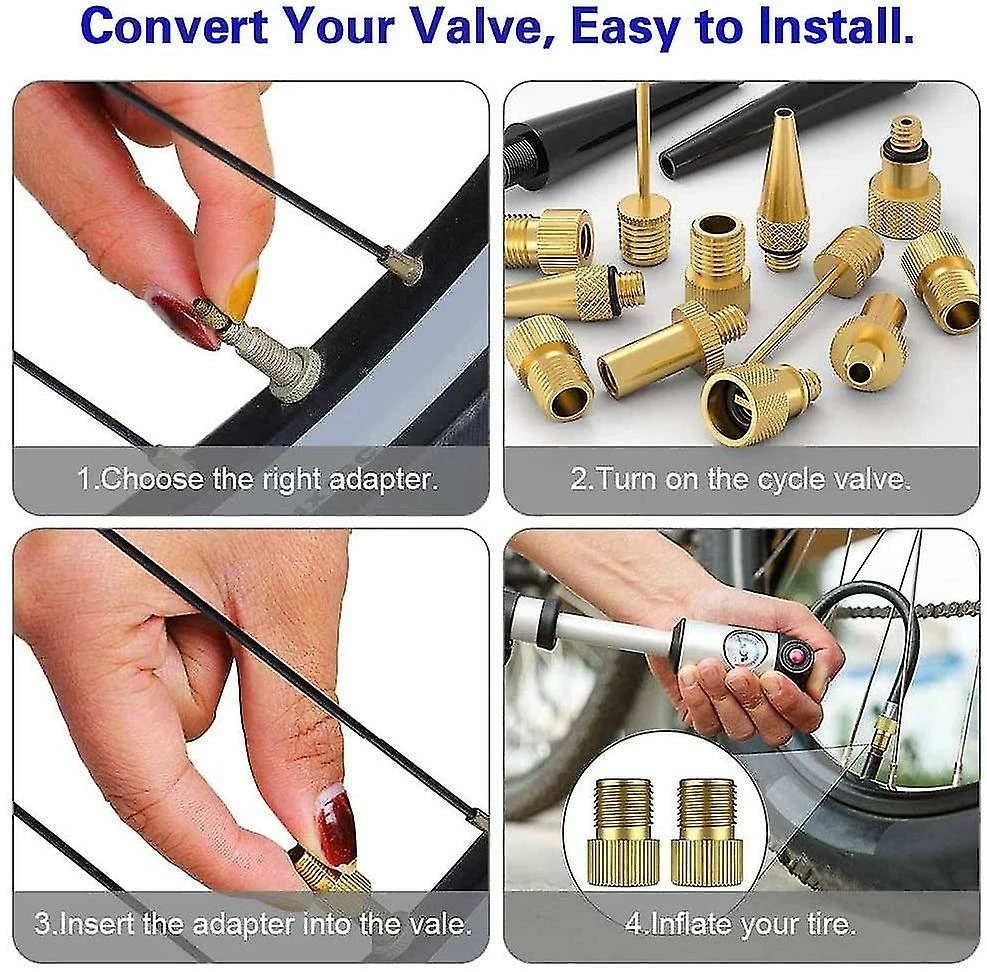 Convert Your Valve, Easy to Install.

1.Choose the right adapter.

2.Turn on the cycle valve.

3.Insert the adapter into the vale.

4.Inflate your tire.