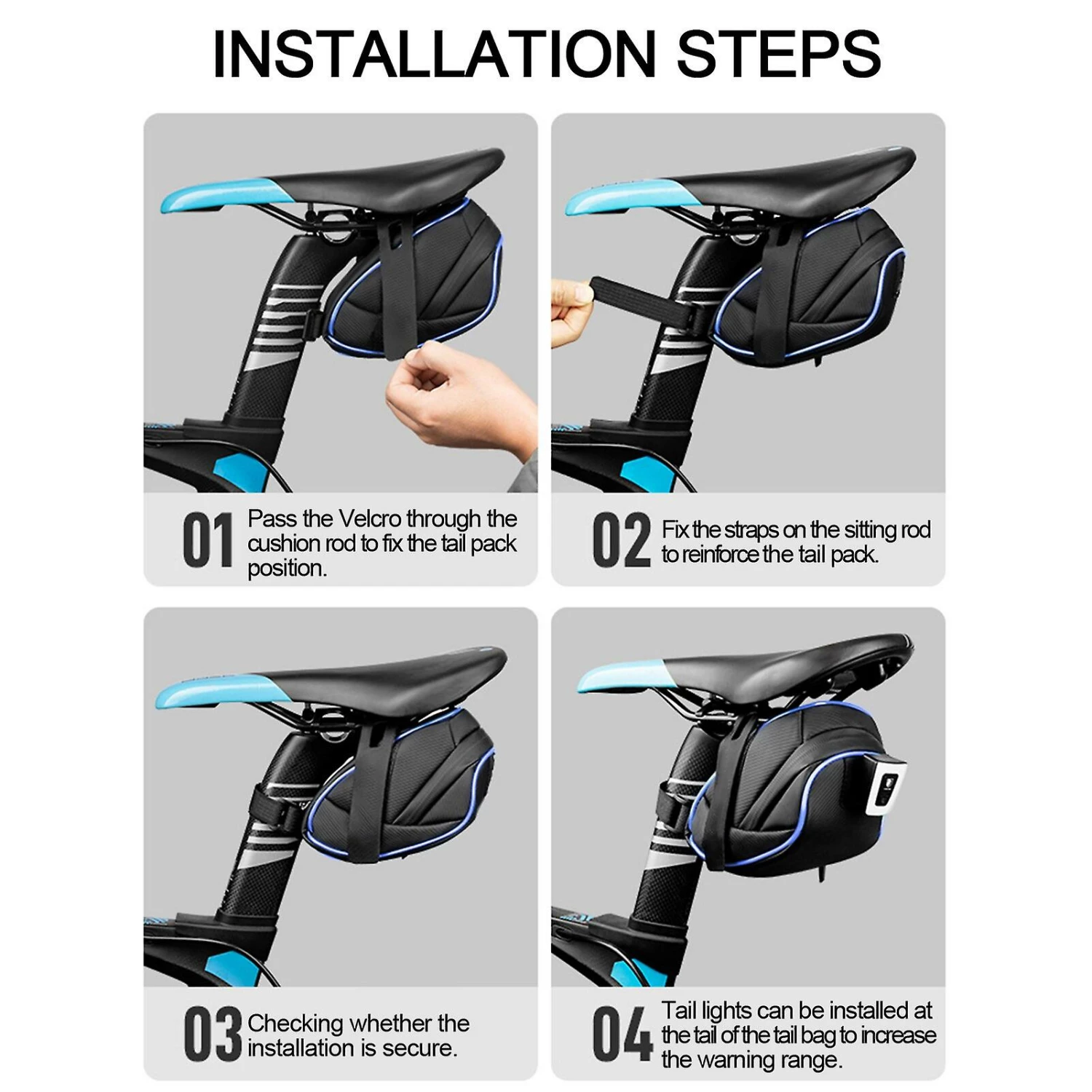 INSTALLATION STEPS

01 Pass the Velcro through the cushion rod to fix the tail pack position.

02 Fix the straps on the sitting rod to reinforce the tail pack.

03 Checking whether the installation is secure.

04 Tail lights can be installed at the tail of the tail bag to increase the warning range.