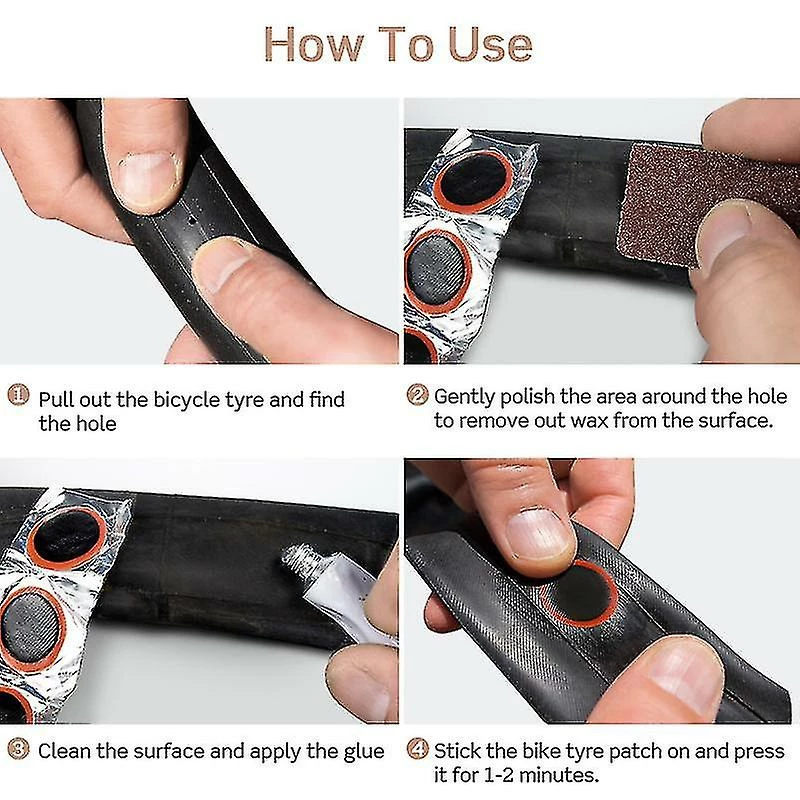 How To Use

① Pull out the bicycle tyre and find the hole

② Gently polish the area around the hole to remove out wax from the surface.

③ Clean the surface and apply the glue

④ Stick the bike tyre patch on and press it for 1-2 minutes.