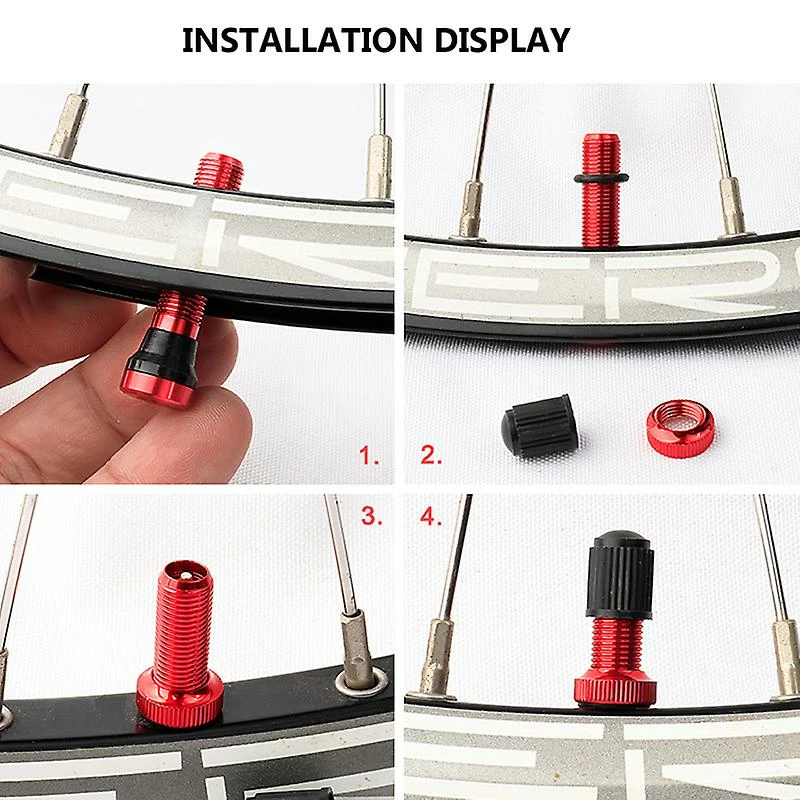 INSTALLATION DISPLAY

1.

2.

3.

4.