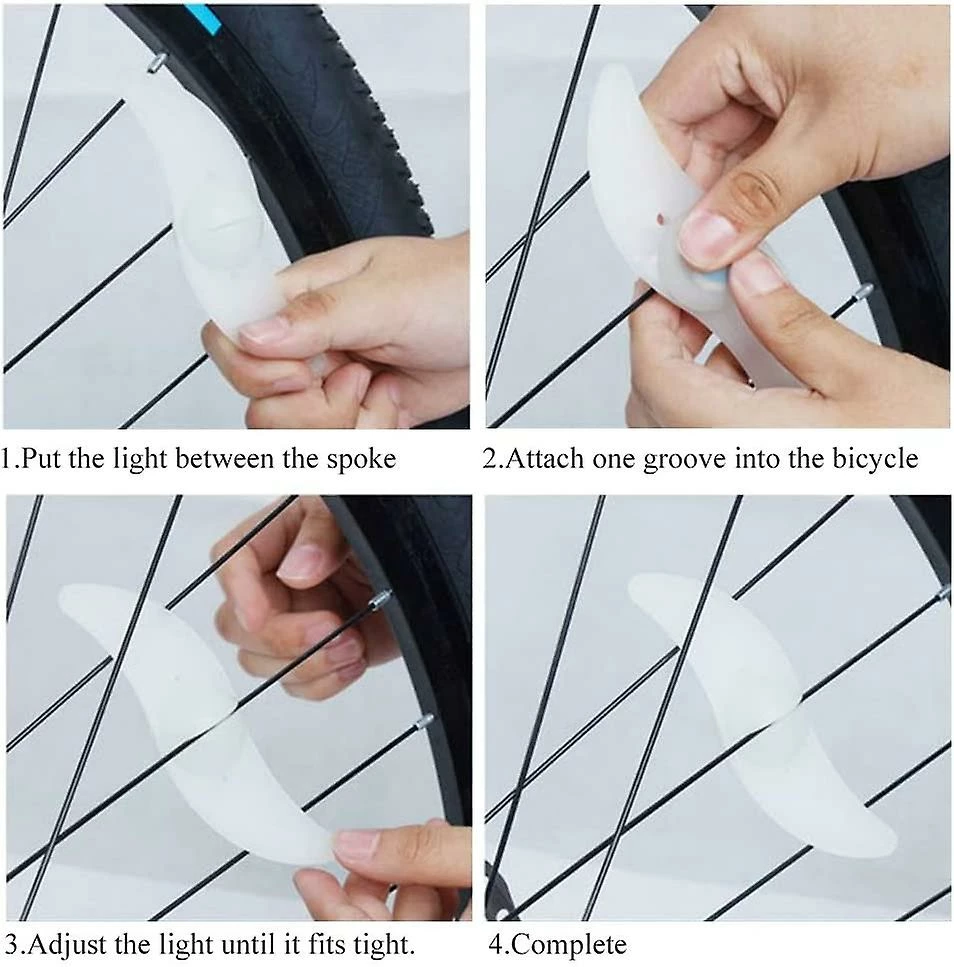 1.Put the light between the spoke

2.Attach one groove into the bicycle

3.Adjust the light until it fits tight.

4.Complete