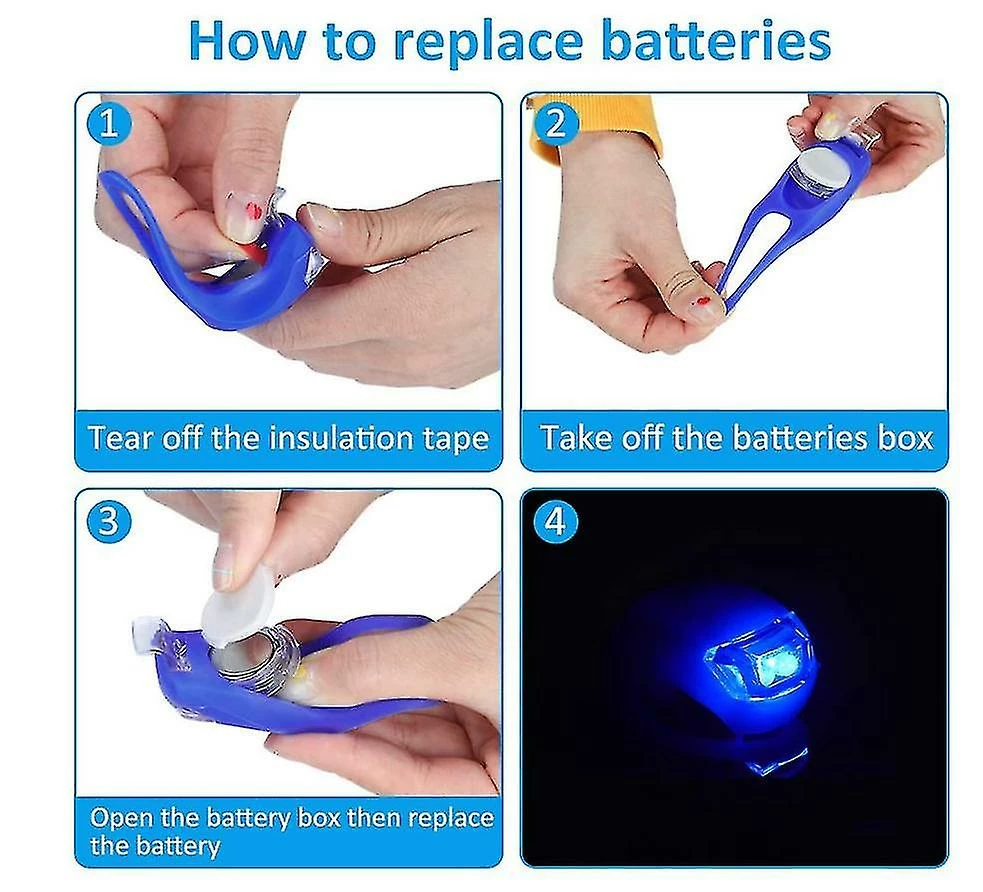 How to replace batteries

1

Tear off the insulation tape

2

Take off the batteries box

3

Open the battery box then replace the battery

4