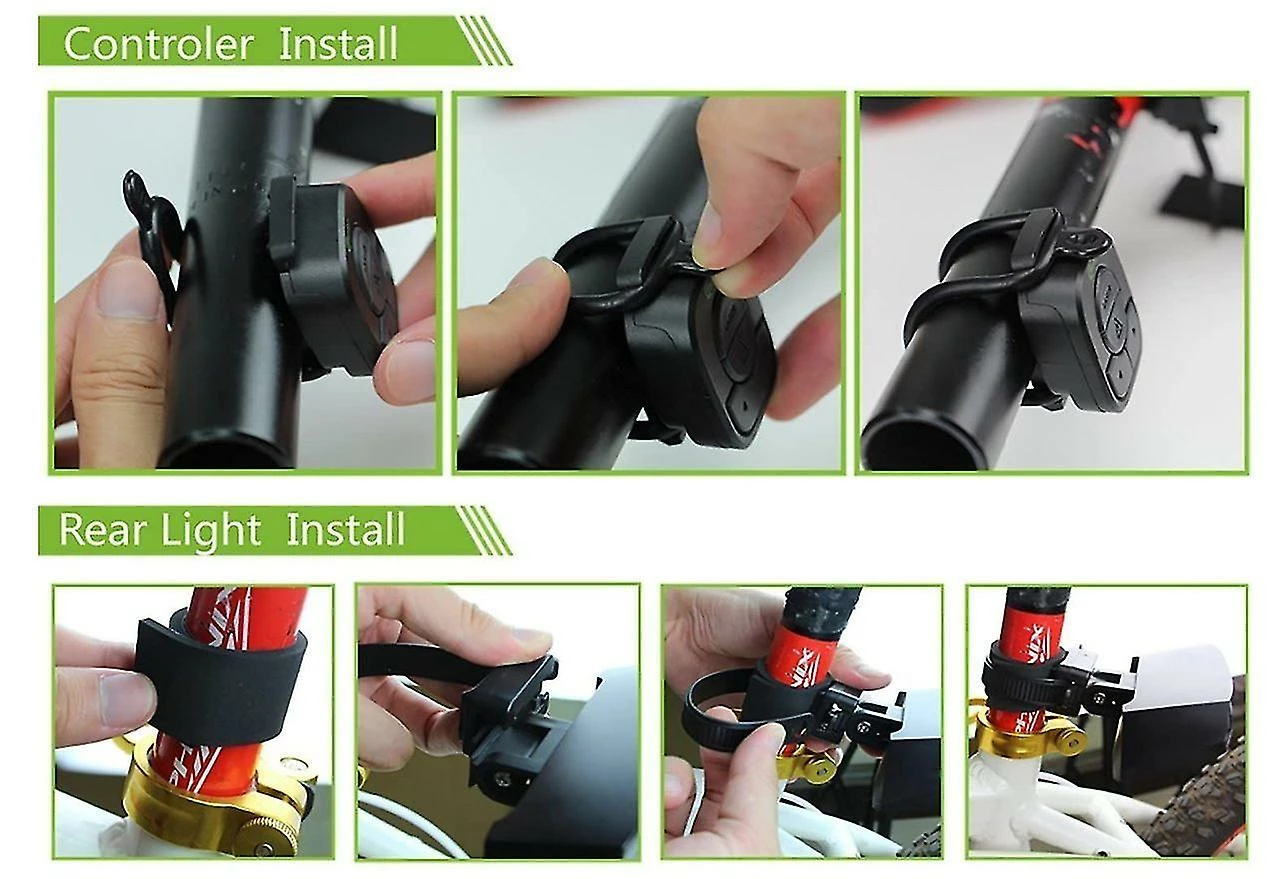 Controler Install

Rear Light Install