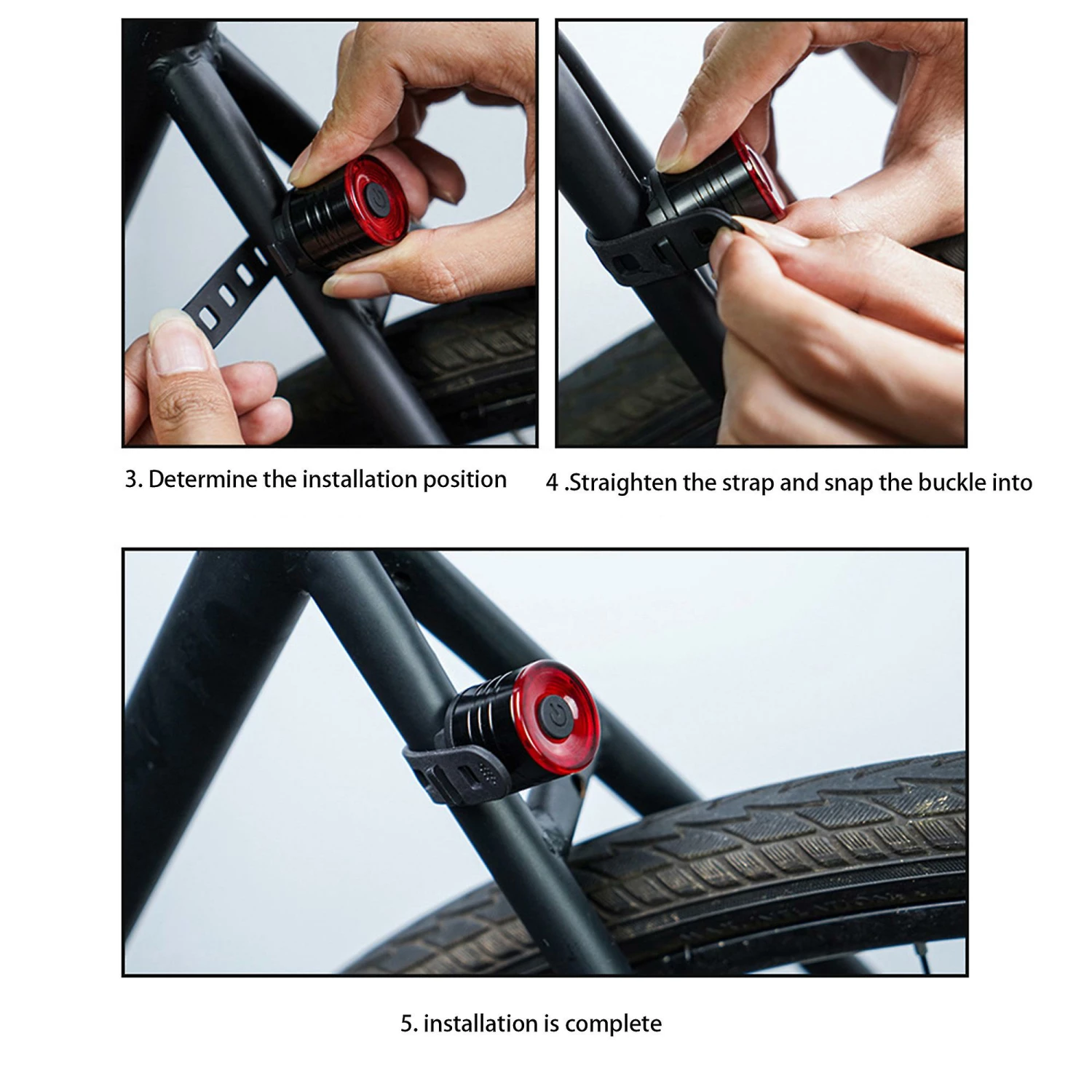 3. Determine the installation position

4 .Straighten the strap and snap the buckle into

5. installation is complete