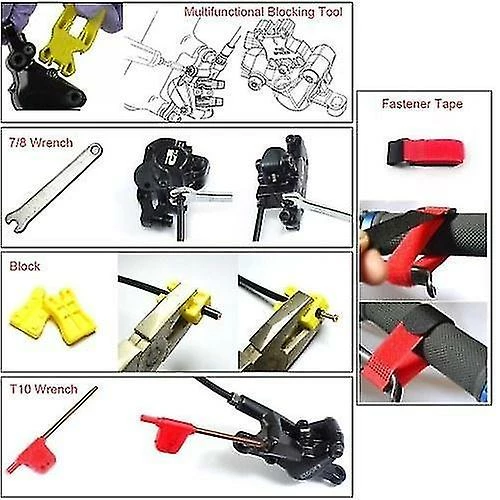 Multifunctional Blocking Tool

7/8 Wrench

Block

T10 Wrench

Fastener Tape