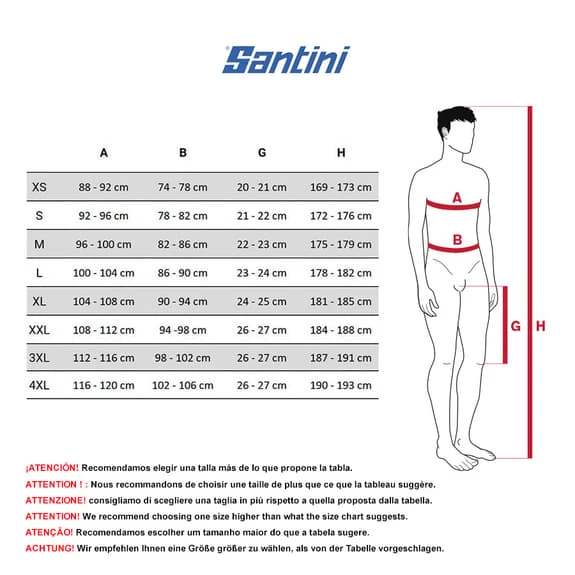 Santini

| | A | B | G | H |
|---|---|---|---|---|
| XS | 88 - 92 cm | 74 - 78 cm | 20 - 21 cm | 169 - 173 cm |
| S | 92 - 96 cm | 78 - 82 cm | 21 - 22 cm | 172 - 176 cm |
| M | 96 - 100 cm | 82 - 86 cm | 22 - 23 cm | 175 - 179 cm |
| L | 100 - 104 cm | 86 - 90 cm | 23 - 24 cm | 178 - 182 cm |
| XL | 104 - 108 cm | 90 - 94 cm | 24 - 25 cm | 181 - 185 cm |
| XXL | 108 - 112 cm | 94 -98 cm | 26 - 27 cm | 184 - 188 cm |
| 3XL | 112 - 116 cm | 98 - 102 cm | 26 - 27 cm | 187 - 191 cm |
| 4XL | 116 - 120 cm | 102 - 106 cm | 26 - 27 cm | 190 - 193 cm |

A
B
G H

¡ATENCIÓN! Recomendamos elegir una talla más de lo que propone la tabla.
ATTENTION ! : Nous recommandons de choisir une taille de plus que ce que la tableau suggère.
ATTENZIONE! consigliamo di scegliere una taglia in più rispetto a quella proposta dalla tabella.
ATTENTION! We recommend choosing one size higher than what the size chart suggests.
ATENÇÃO! Recomendamos escolher um tamanho maior do que a tabela sugere.
ACHTUNG! Wir empfehlen Ihnen eine Größe größer zu wählen, als von der Tabelle vorgeschlagen.