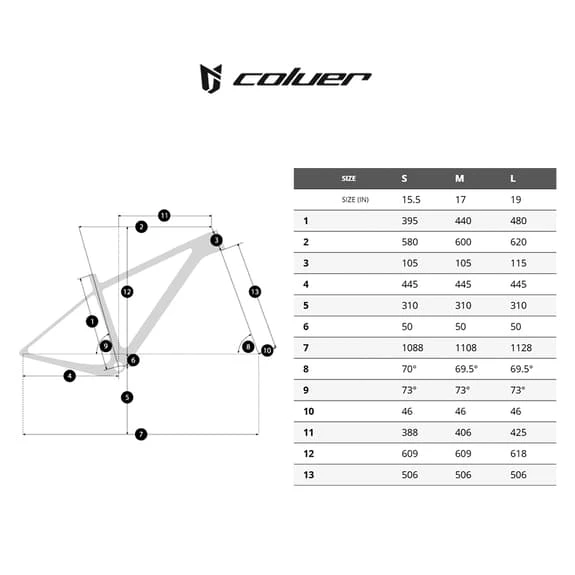 coluer

11
2
3
12
13
1
9
8
10
6
4
5
7

| SIZE | S | M | L |
|---|---|---|---|
| SIZE (IN) | 15.5 | 17 | 19 |
| 1 | 395 | 440 | 480 |
| 2 | 580 | 600 | 620 |
| 3 | 105 | 105 | 115 |
| 4 | 445 | 445 | 445 |
| 5 | 310 | 310 | 310 |
| 6 | 50 | 50 | 50 |
| 7 | 1088 | 1108 | 1128 |
| 8 | 70° | 69.5° | 69.5° |
| 9 | 73° | 73° | 73° |
| 10 | 46 | 46 | 46 |
| 11 | 388 | 406 | 425 |
| 12 | 609 | 609 | 618 |
| 13 | 506 | 506 | 506 |