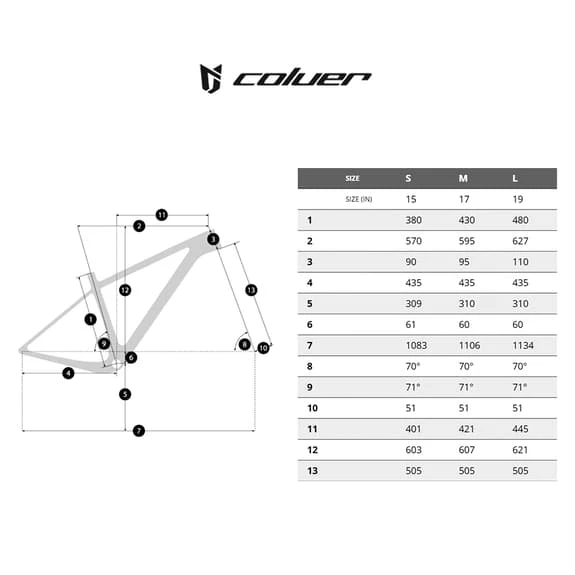 coluer

11
2
3
12
13
1
9
8
10
6
4
5
7

| SIZE | S | M | L |
|---|---|---|---|
| SIZE (IN) | 15 | 17 | 19 |
| 1 | 380 | 430 | 480 |
| 2 | 570 | 595 | 627 |
| 3 | 90 | 95 | 110 |
| 4 | 435 | 435 | 435 |
| 5 | 309 | 310 | 310 |
| 6 | 61 | 60 | 60 |
| 7 | 1083 | 1106 | 1134 |
| 8 | 70° | 70° | 70° |
| 9 | 71° | 71° | 71° |
| 10 | 51 | 51 | 51 |
| 11 | 401 | 421 | 445 |
| 12 | 603 | 607 | 621 |
| 13 | 505 | 505 | 505 |