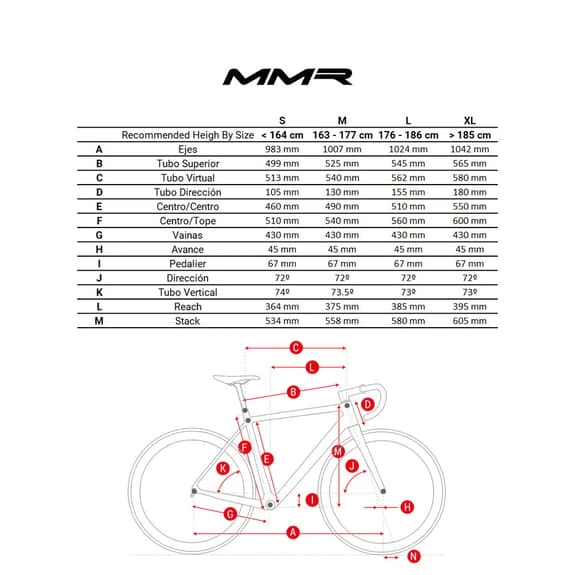 MMR

| | | S | M | L | XL |
|---|---|---|---|---|---|
| | Recommended Heigh By Size | < 164 cm | 163 - 177 cm | 176 - 186 cm | > 185 cm |
| A | Ejes | 983 mm | 1007 mm | 1024 mm | 1042 mm |
| B | Tubo Superior | 499 mm | 525 mm | 545 mm | 565 mm |
| C | Tubo Virtual | 513 mm | 540 mm | 562 mm | 580 mm |
| D | Tubo Dirección | 105 mm | 130 mm | 155 mm | 180 mm |
| E | Centro/Centro | 460 mm | 490 mm | 510 mm | 550 mm |
| F | Centro/Tope | 510 mm | 540 mm | 560 mm | 600 mm |
| G | Vainas | 430 mm | 430 mm | 430 mm | 430 mm |
| H | Avance | 45 mm | 45 mm | 45 mm | 45 mm |
| I | Pedalier | 67 mm | 67 mm | 67 mm | 67 mm |
| J | Dirección | 72º | 72º | 72º | 72º |
| K | Tubo Vertical | 74º | 73.5º | 73º | 73º |
| L | Reach | 364 mm | 375 mm | 385 mm | 395 mm |
| M | Stack | 534 mm | 558 mm | 580 mm | 605 mm |

C
L
B
D
F
E
M
K
J
I
H
G
A
N